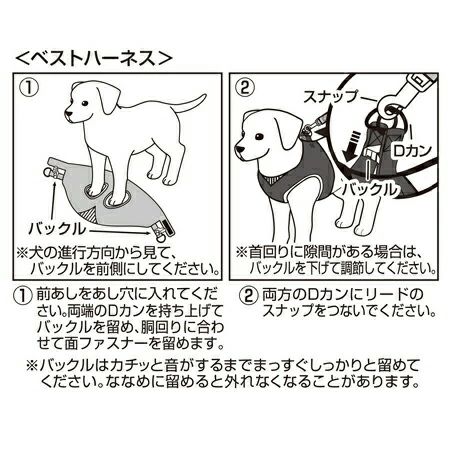 ＜ベストハーネス＞

①

バックル

※犬の進行方向から見て、バックルを前側にしてください。

②

スナップ

Dカン

バックル

※首回りに隙間がある場合は、バックルを下げて調節してください。

① 前あしをあし穴に入れてください。両端のDカンを持ち上げてバックルを留め、胴回りに合わせて面ファスナーを留めます。

② 両方のDカンにリードのスナップをつないでください。

※バックルはカチッと音がするまでまっすぐしっかりと留めてください。ななめに留めると外れなくなることがあります。