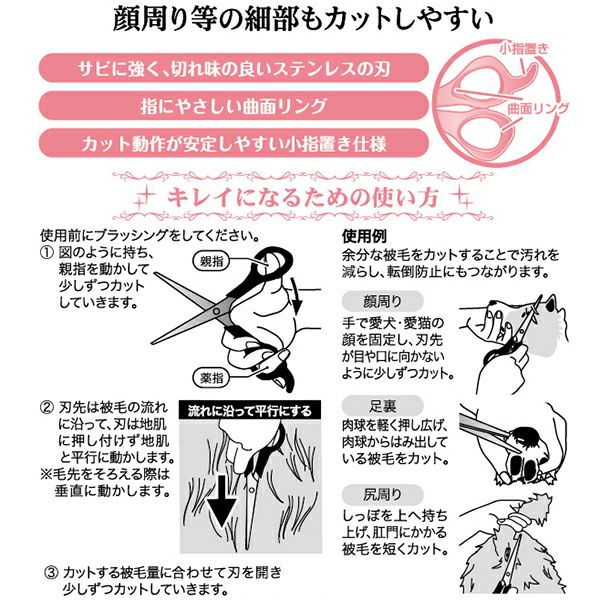 顔周り等の細部もカットしやすい

サビに強く、切れ味の良いステンレスの刃

指にやさしい曲面リング

カット動作が安定しやすい小指置き仕様

小指置き

曲面リング

キレイになるための使い方

使用前にブラッシングをしてください。
① 図のように持ち、親指を動かして少しずつカットしていきます。

親指

薬指

② 刃先は被毛の流れに沿って、刃は地肌に押し付けず地肌と平行に動かします。
※毛先をそろえる際は垂直に動かします。

流れに沿って平行にする

③ カットする被毛量に合わせて刃を開き少しずつカットしていきます。

使用例
余分な被毛をカットすることで汚れを減らし、転倒防止にもつながります。

顔周り
手で愛犬・愛猫の顔を固定し、刃先が目や口に向かないように少しずつカット。

足裏
肉球を軽く押し広げ、肉球からはみ出している被毛をカット。

尻周り
しっぽを上へ持ち上げ、肛門にかかる被毛を短くカット。