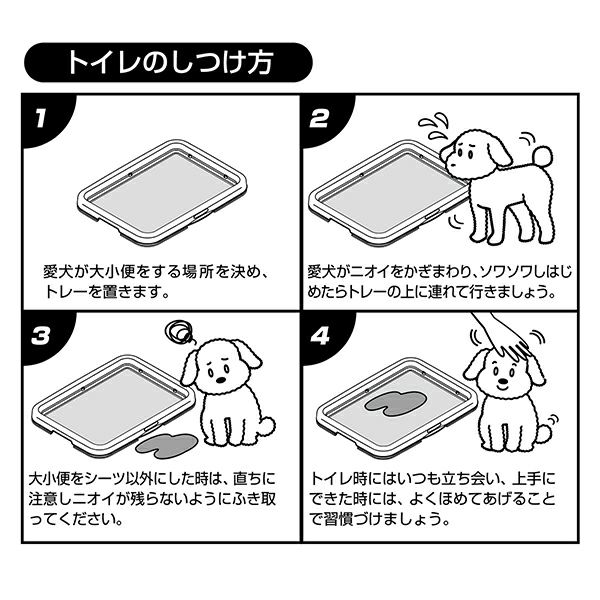 トイレのしつけ方

1

愛犬が大小便をする場所を決め、トレーを置きます。

2

愛犬がニオイをかぎまわり、ソワソワしはじめたらトレーの上に連れて行きましょう。

3

大小便をシーツ以外にした時は、直ちに注意しニオイが残らないようにふき取ってください。

4

トイレ時にはいつも立ち会い、上手にできた時には、よくほめてあげることで習慣づけましょう。