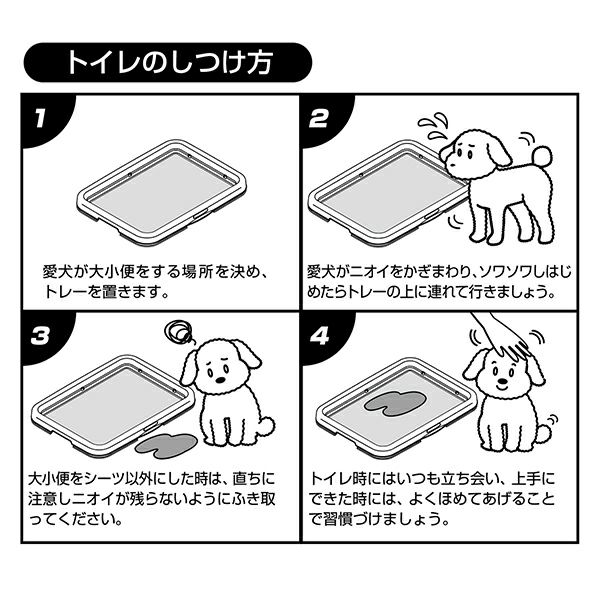 トイレのしつけ方

1

愛犬が大小便をする場所を決め、トレーを置きます。

2

愛犬がニオイをかぎまわり、ソワソワしはじめたらトレーの上に連れて行きましょう。

3

大小便をシーツ以外にした時は、直ちに注意しニオイが残らないようにふき取ってください。

4

トイレ時にはいつも立ち会い、上手にできた時には、よくほめてあげることで習慣づけましょう。