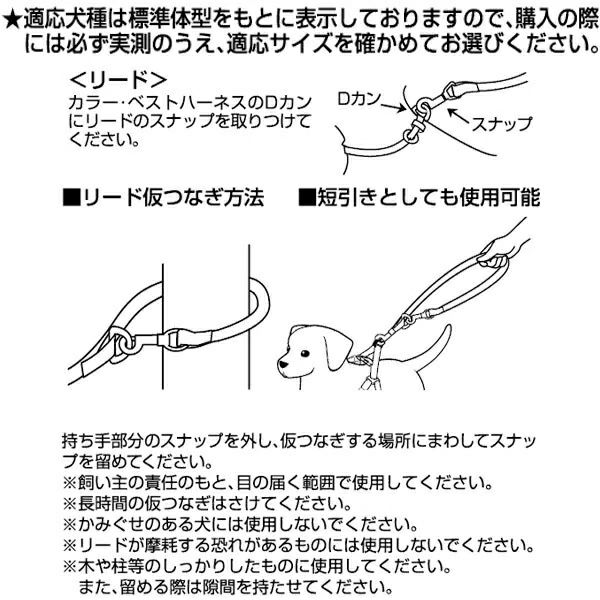 ★適応犬種は標準体型をもとに表示しておりますので、購入の際には必ず実測のうえ、適応サイズを確かめてお選びください。

<リード>
カラー･ベストハーネスのDカンにリードのスナップを取りつけてください。

Dカン
スナップ

■リード仮つなぎ方法

■短引きとしても使用可能

持ち手部分のスナップを外し、仮つなぎする場所にまわしてスナップを留めてください。
※飼い主の責任のもと、目の届く範囲で使用してください。
※長時間の仮つなぎはさけてください。
※かみぐせのある犬には使用しないでください。
※リードが摩耗する恐れがあるものには使用しないでください。
※木や柱等のしっかりしたものに使用してください。
また、留める際は隙間を持たせてください。