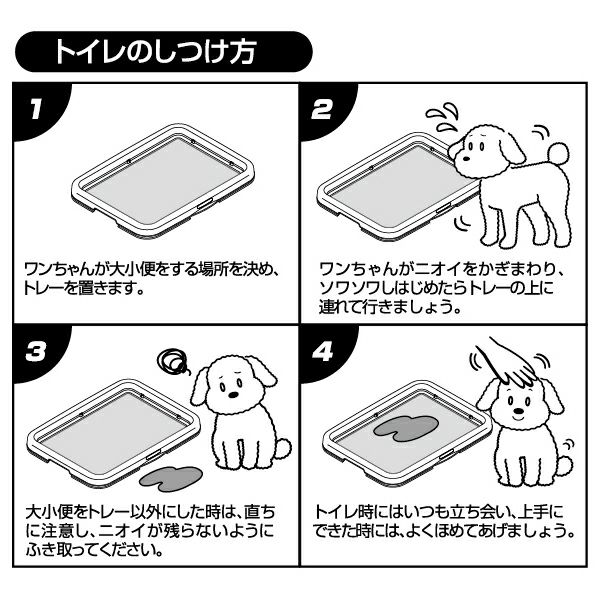 トイレのしつけ方

1

ワンちゃんが大小便をする場所を決め、トレーを置きます。

2

ワンちゃんがニオイをかぎまわり、ソワソワしはじめたらトレーの上に連れて行きましょう。

3

大小便をトレー以外にした時は、直ちに注意し、ニオイが残らないようにふき取ってください。

4

トイレ時にはいつも立ち会い、上手にできた時には、よくほめてあげましょう。