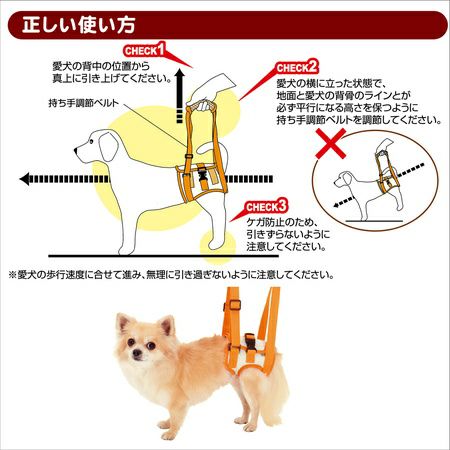 正しい使い方

CHECK1
愛犬の背中の位置から真上に引き上げてください。

持ち手調節ベルト

CHECK2
愛犬の横に立った状態で、地面と愛犬の背骨のラインとが必ず平行になる高さを保つように持ち手調節ベルトを調節してください。

CHECK3
ケガ防止のため、引きずらないように注意してください。

※愛犬の歩行速度に合せて進み、無理に引き過ぎないように注意してください。