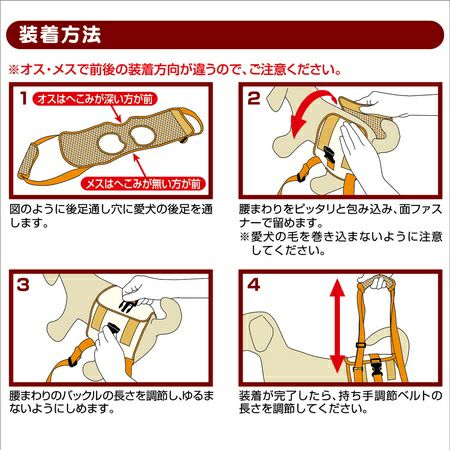 装着方法

※オス・メスで前後の装着方向が違うので、ご注意ください。

1
オスはへこみが深い方が前
メスはへこみが無い方が前

図のように後足通し穴に愛犬の後足を通します。

2

腰まわりをピッタリと包み込み、面ファスナーで留めます。
※愛犬の毛を巻き込まないように注意してください。

3

腰まわりのバックルの長さを調節し､ゆるまないようにしめます。

4

装着が完了したら､持ち手調節ベルトの長さを調節してください。