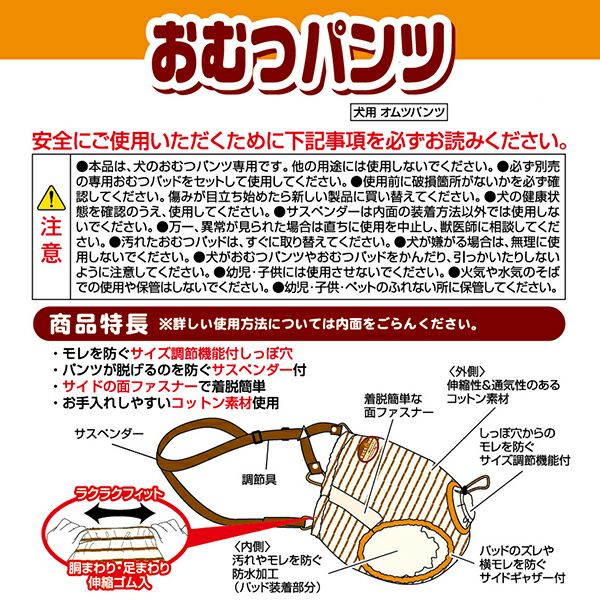 おむつパンツ

犬用 オムツパンツ

安全にご使用いただくために下記事項を必ずお読みください。

注意

●本品は、犬のおむつパンツ専用です。他の用途には使用しないでください。●必ず別売の専用おむつパッドをセットして使用してください。●使用前に破損箇所がないかを必ず確認してください。傷みが目立ち始めたら新しい製品に買い替えてください。●犬の健康状態を確認のうえ、使用してください。●サスペンダーは内面の装着方法以外では使用しないでください。●万一、異常が見られた場合は直ちに使用を中止し、獣医師に相談してください。●汚れたおむつパッドは、すぐに取り替えてください。●犬が嫌がる場合は、無理に使用しないでください。●犬がおむつパンツやおむつパッドをかんだり、引っかいたりしないように注意してください。●幼児・子供には使用させないでください。●火気や水気のそばでの使用や保管はしないでください。●幼児・子供・ペットのふれない所に保管してください。

商品特長 ※詳しい使用方法については内面をごらんください。

・モレを防ぐサイズ調節機能付しっぽ穴
・パンツが脱げるのを防ぐサスペンダー付
・サイドの面ファスナーで着脱簡単
・お手入れしやすいコットン素材使用

サスペンダー

調節具

着脱簡単な面ファスナー

〈外側〉
伸縮性&通気性のあるコットン素材

しっぽ穴からのモレを防ぐサイズ調節機能付

ラクラクフィット

胴まわり・足まわり伸縮ゴム入

〈内側〉
汚れやモレを防ぐ防水加工
（パッド装着部分）

パッドのズレや横モレを防ぐサイドギャザー付