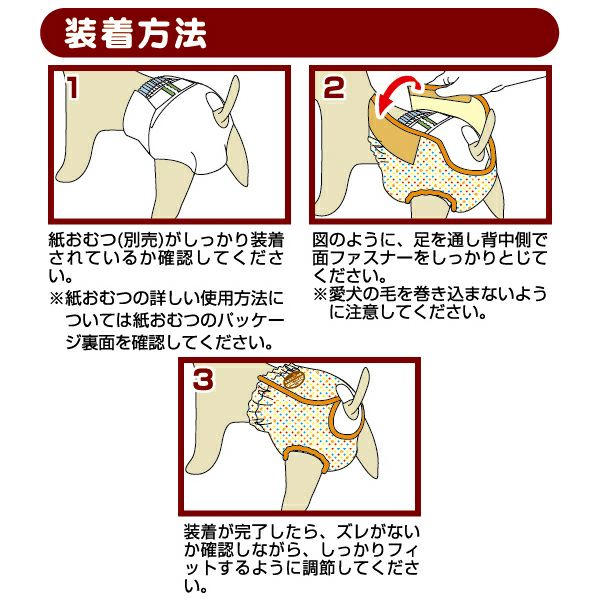 装着方法

1

紙おむつ(別売)がしっかり装着されているか確認してください。
※紙おむつの詳しい使用方法については紙おむつのパッケージ裏面を確認してください。

2

図のように、足を通し背中側で面ファスナーをしっかりとじてください。
※愛犬の毛を巻き込まないように注意してください。

3

装着が完了したら、ズレがないか確認しながら、しっかりフィットするように調節してください。