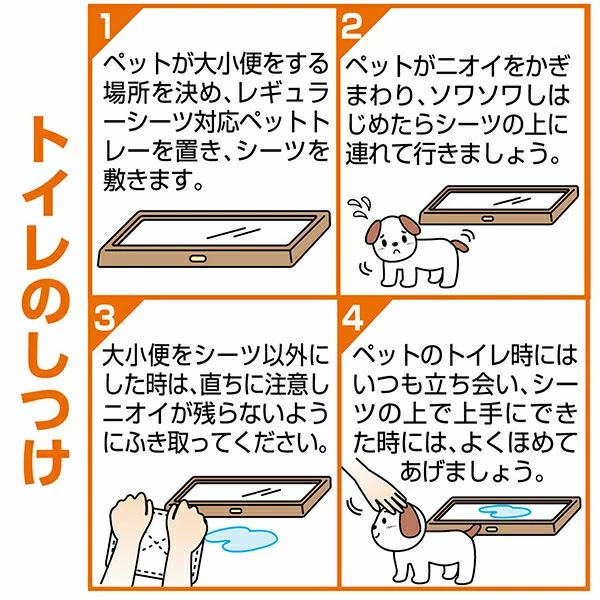 トイレのしつけ

1
ペットが大小便をする場所を決め、レギュラーシーツ対応ペットトレーを置き、シーツを敷きます。

2
ペットがニオイをかぎまわり、ソワソワしはじめたらシーツの上に連れて行きましょう。

3
大小便をシーツ以外にした時は、直ちに注意しニオイが残らないようにふき取ってください。

4
ペットのトイレ時にはいつも立ち会い、シーツの上で上手にできた時には、よくほめてあげましょう。