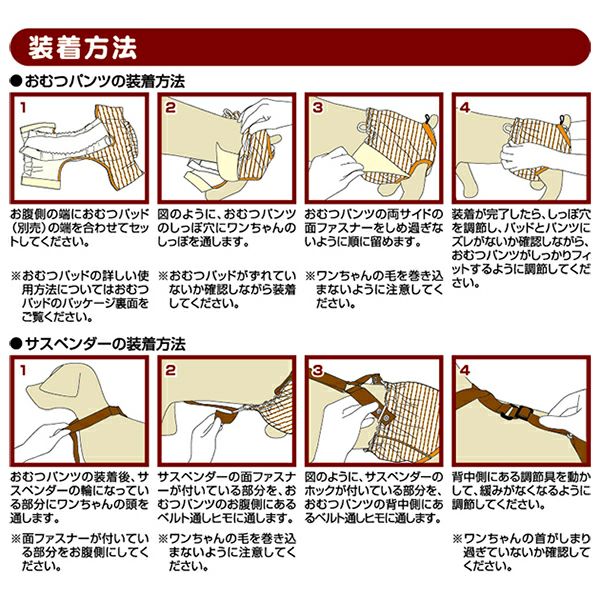 装着方法

●おむつパンツの装着方法

1

お腹側の端におむつパッド（別売）の端を合わせてセットしてください。

※おむつパッドの詳しい使用方法についてはおむつパッドのパッケージ裏面をご覧ください。

2

図のように、おむつパンツのしっぽ穴にワンちゃんのしっぽを通します。

※おむつパッドがずれていないか確認しながら装着してください。

3

おむつパンツの両サイドの面ファスナーをしめ過ぎないように順に留めます。

※ワンちゃんの毛を巻き込まないように注意してください。

4

装着が完了したら、しっぽ穴を調節し、パッドとパンツにズレがないか確認しながら、おむつパンツがしっかりフィットするように調節してください。

●サスペンダーの装着方法

1

おむつパンツの装着後、サスペンダーの輪になっている部分にワンちゃんの頭を通します。

※面ファスナーが付いている部分をお腹側にしてください。

2

サスペンダーの面ファスナーが付いている部分を、おむつパンツのお腹側にあるベルト通しヒモに通します。

※ワンちゃんの毛を巻き込まないように注意してください。

3

図のように、サスペンダーのホックが付いている部分を、おむつパンツの背中側にあるベルト通しヒモに通します。

4

背中側にある調節具を動かして、緩みがなくなるように調節してください。

※ワンちゃんの首がしまり過ぎていないか確認してください。