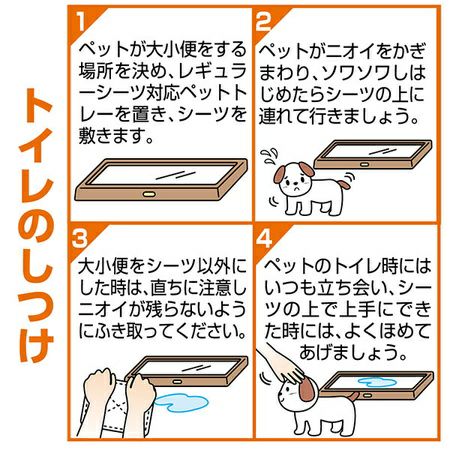 トイレのしつけ

1
ペットが大小便をする場所を決め、レギュラーシーツ対応ペットトレーを置き、シーツを敷きます。

2
ペットがニオイをかぎまわり、ソワソワしはじめたらシーツの上に連れて行きましょう。

3
大小便をシーツ以外にした時は、直ちに注意しニオイが残らないようにふき取ってください。

4
ペットのトイレ時にはいつも立ち会い、シーツの上で上手にできた時には、よくほめてあげましょう。