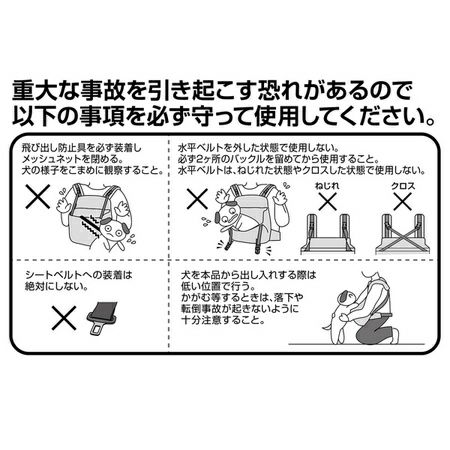 重大な事故を引き起こす恐れがあるので
以下の事項を必ず守って使用してください。

飛び出し防止具を必ず装着し
メッシュネットを閉める。
犬の様子をこまめに観察すること。

水平ベルトを外した状態で使用しない。
必ず2ヶ所のバックルを留めてから使用すること。
水平ベルトは、ねじれた状態やクロスした状態で使用しない。

ねじれ

クロス

シートベルトへの装着は
絶対にしない。

犬を本品から出し入れする際は
低い位置で行う。
かがむ等するときは、落下や
転倒事故が起きないように
十分注意すること。