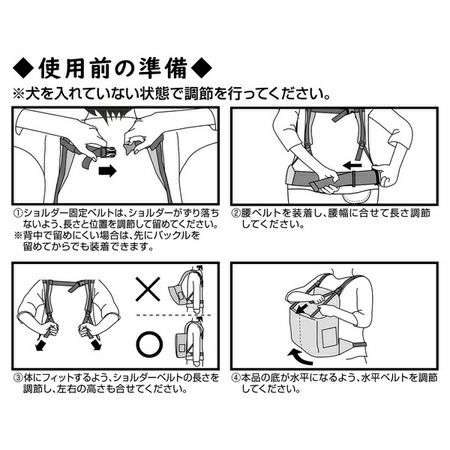 ◆使用前の準備◆
※犬を入れていない状態で調節を行ってください。

①ショルダー固定ベルトは、ショルダーがずり落ちないよう、長さと位置を調節して留めてください。
※背中で留めにくい場合は、先にバックルを留めてからでも装着できます。

②腰ベルトを装着し、腰幅に合せて長さ調節してください。

×

○

③体にフィットするよう、ショルダーベルトの長さを調節し、左右の高さも合せてください。

④本品の底が水平になるよう、水平ベルトを調節してください。