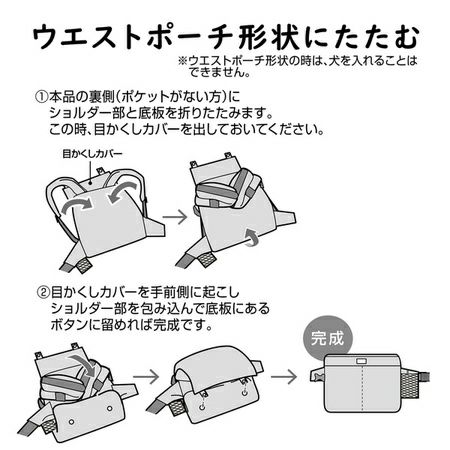 ウエストポーチ形状にたたむ

※ウエストポーチ形状の時は、犬を入れることはできません。

①本品の裏側(ポケットがない方)にショルダー部と底板を折りたたみます。この時、目かくしカバーを出しておいてください。

目かくしカバー

②目かくしカバーを手前側に起こしショルダー部を包み込んで底板にあるボタンに留めれば完成です。

完成