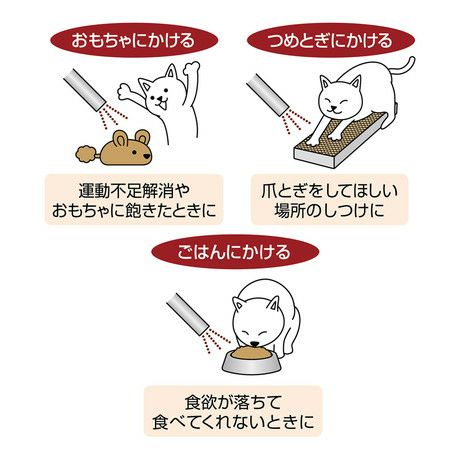 おもちゃにかける

運動不足解消や
おもちゃに飽きたときに

つめとぎにかける

爪とぎをしてほしい
場所のしつけに

ごはんにかける

食欲が落ちて
食べてくれないときに