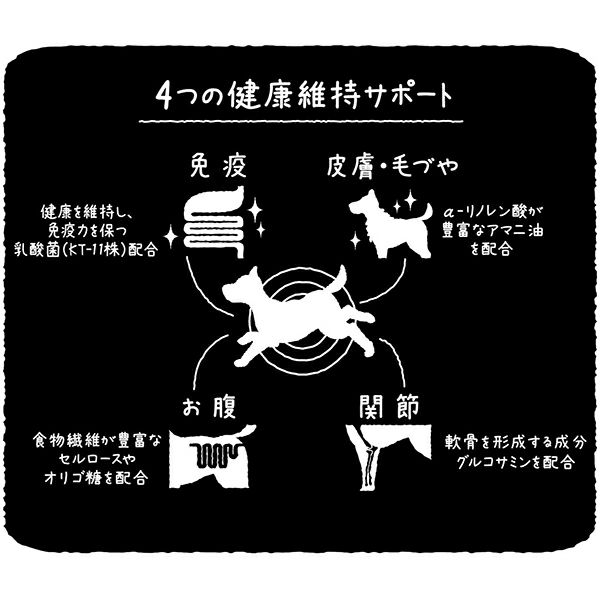 4つの健康維持サポート

免疫

健康を維持し、免疫力を保つ乳酸菌(KT-11株)配合

皮膚・毛づや

α-リノレン酸が豊富なアマニ油を配合

お腹

食物繊維が豊富なセルロースやオリゴ糖を配合

関節

軟骨を形成する成分グルコサミンを配合