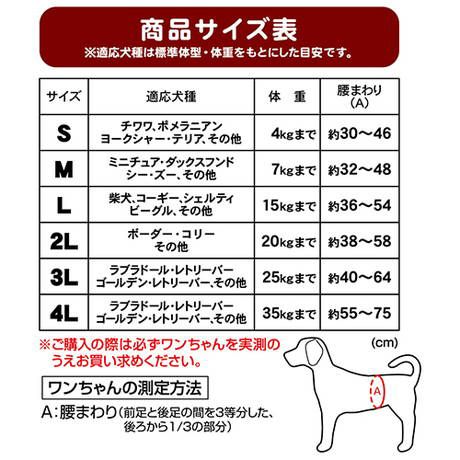 商品サイズ表
※適応犬種は標準体型・体重をもとにした目安です。

| サイズ | 適応犬種 | 体　重 | 腰まわり（A） |
|---|---|---|---|
| S | チワワ、ポメラニアン ヨークシャー・テリア、その他 | 4kgまで | 約30〜46 |
| M | ミニチュア・ダックスフンド シー・ズー、その他 | 7kgまで | 約32〜48 |
| L | 柴犬、コーギー、シェルティ ビーグル、その他 | 15kgまで | 約36〜54 |
| 2L | ボーダー・コリー その他 | 20kgまで | 約38〜58 |
| 3L | ラブラドール・レトリーバー ゴールデン・レトリーバー、その他 | 25kgまで | 約40〜64 |
| 4L | ラブラドール・レトリーバー ゴールデン・レトリーバー、その他 | 35kgまで | 約55〜75 |

(cm)

※ご購入の際は必ずワンちゃんを実測のうえお買い求めください。

ワンちゃんの測定方法
A：腰まわり（前足と後足の間を3等分した、後ろから1/3の部分）

A