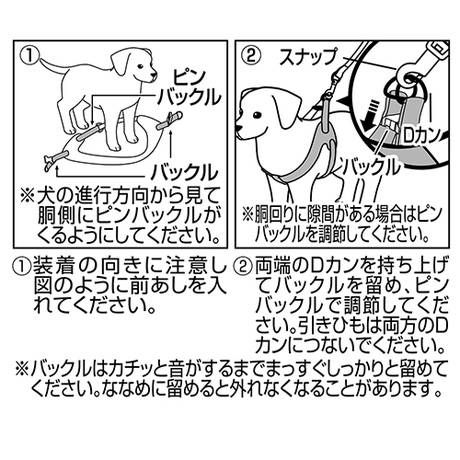 ①

ピンバックル

バックル

※犬の進行方向から見て胴側にピンバックルがくるようにしてください。

②

スナップ

Dカン

バックル

※胴回りに隙間がある場合はピンバックルを調節してください。

①装着の向きに注意し図のように前あしを入れてください。

②両端のDカンを持ち上げてバックルを留め、ピンバックルで調節してください。引きひもは両方のDカンにつないでください。

※バックルはカチッと音がするまでまっすぐしっかりと留めてください。ななめに留めると外れなくなることがあります。