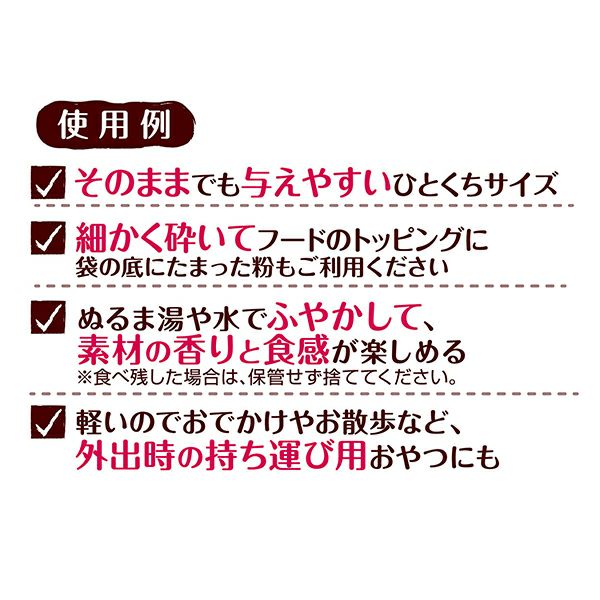 使用例

☑ そのままでも与えやすいひとくちサイズ

☑ 細かく砕いてフードのトッピングに
袋の底にたまった粉もご利用ください

☑ ぬるま湯や水でふやかして、
素材の香りと食感が楽しめる
※食べ残した場合は、保管せず捨ててください。

☑ 軽いのでおでかけやお散歩など、
外出時の持ち運び用おやつにも