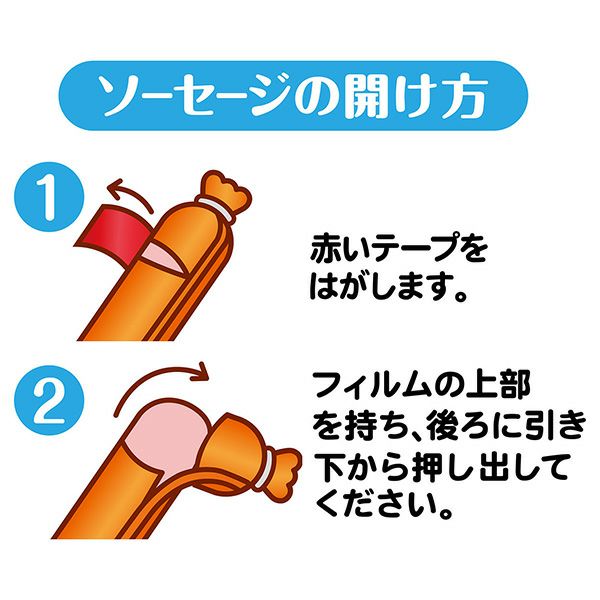 ソーセージの開け方

1

赤いテープをはがします。

2

フィルムの上部を持ち、後ろに引き下から押し出してください。